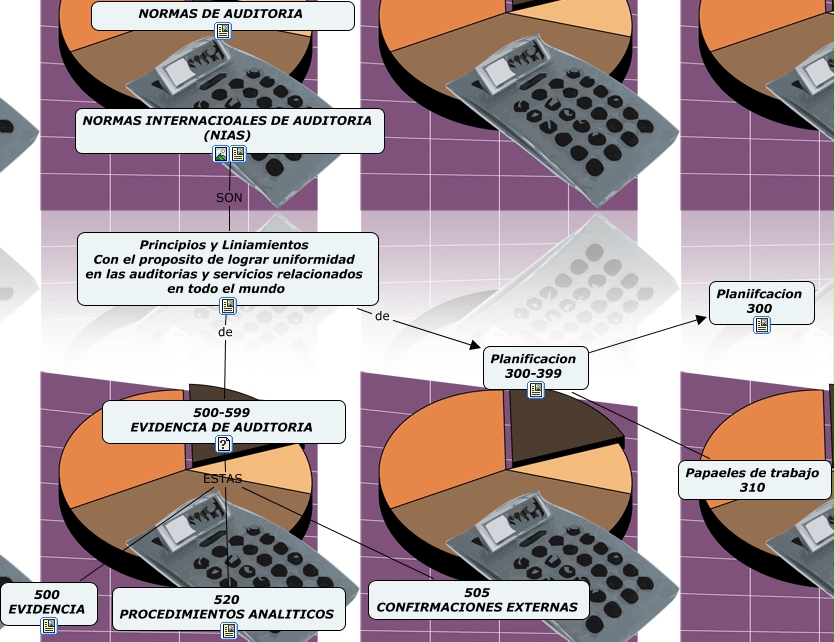 NORMAS DE AUDITORIA

NORMAS INTERNACIOALES DE AUDITORIA (NIAS)

SON

Principios y Liniamientos
Con el proposito de lograr uniformidad en las auditorias y servicios relacionados en todo el mundo

de

de

Planiifcacion 300

Planificacion 300-399

500-599 EVIDENCIA DE AUDITORIA

ESTAS

Papaeles de trabajo 310

500 EVIDENCIA

520 PROCEDIMIENTOS ANALITICOS

505 CONFIRMACIONES EXTERNAS