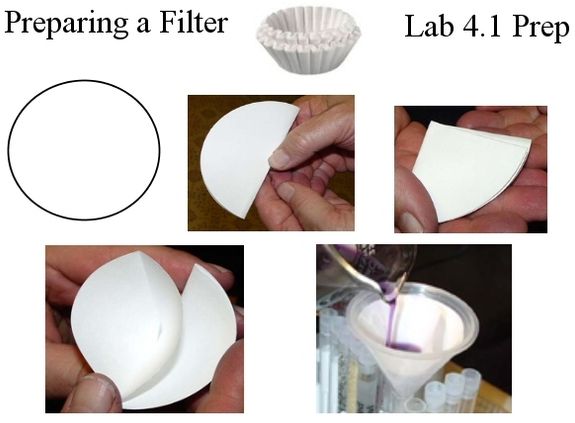 Preparing a Filter

Lab 4.1 Prep